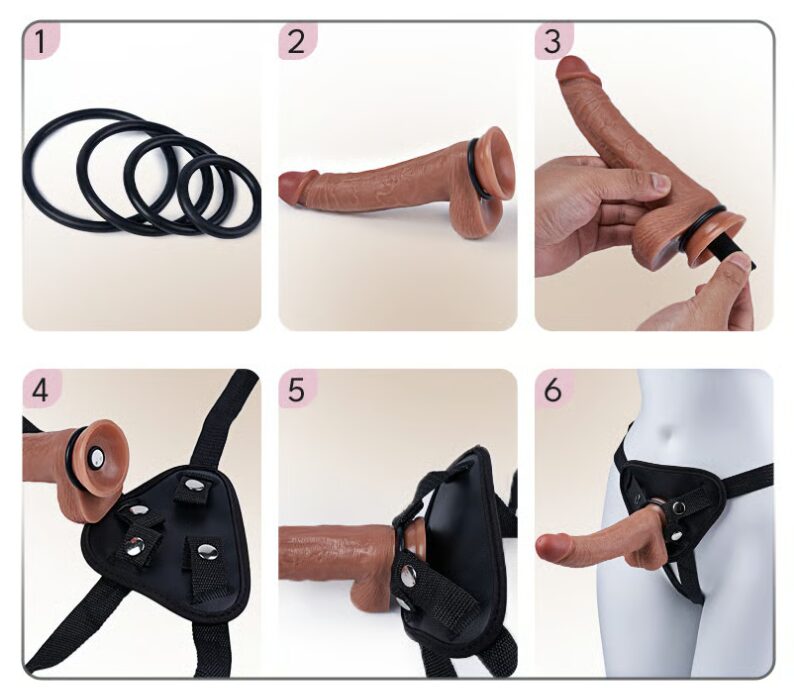 1
2
3
4
5
6